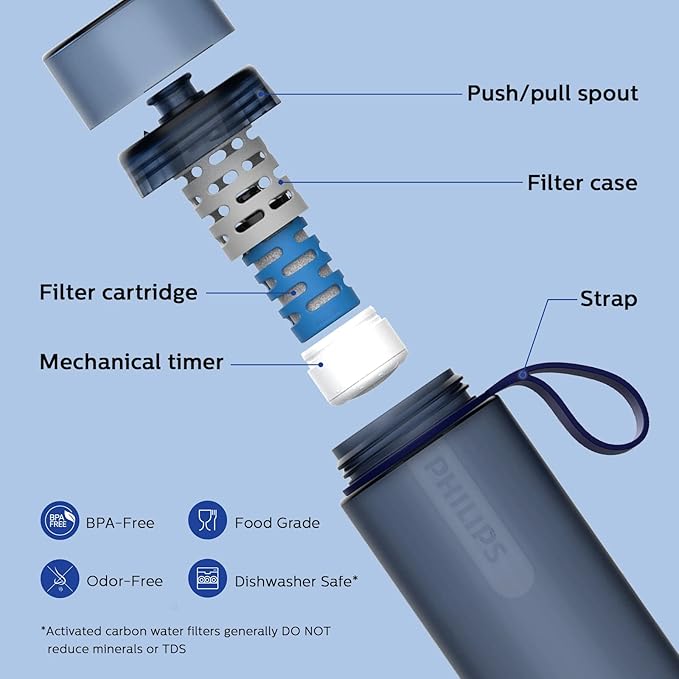 Push/pull spout

Filter case

Filter cartridge

Strap

Mechanical timer

PHILIPS

BPA FREE BPA-Free

Food Grade

Odor-Free

Dishwasher Safe*

*Activated carbon water filters generally DO NOT reduce minerals or TDS