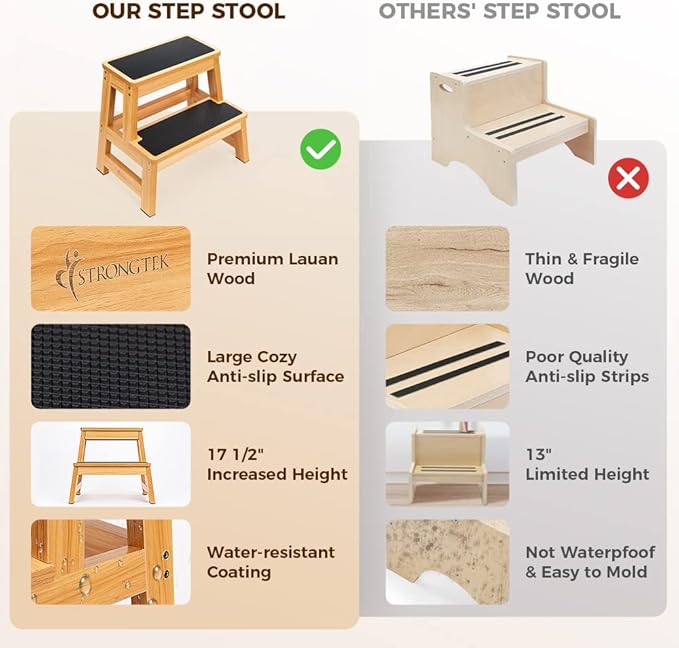 OUR STEP STOOL

STRONGTEK

Premium Lauan Wood

Large Cozy Anti-slip Surface

17 1/2" Increased Height

Water-resistant Coating

OTHERS' STEP STOOL

Thin & Fragile Wood

Poor Quality Anti-slip Strips

13" Limited Height

Not Waterpfoof & Easy to Mold