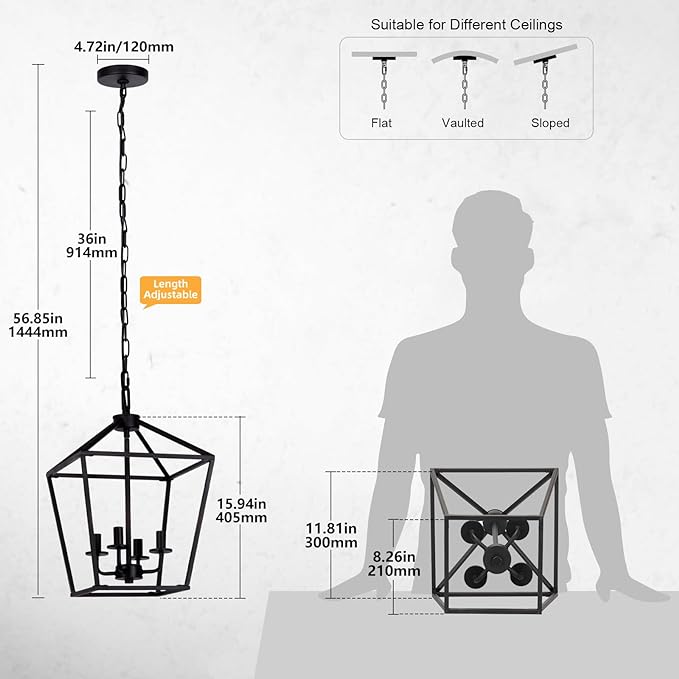 4.72in/120mm

Suitable for Different Ceilings

Flat
Vaulted
Sloped

36in
914mm

Length Adjustable

56.85in
1444mm

15.94in
405mm

11.81in
300mm

8.26in
210mm