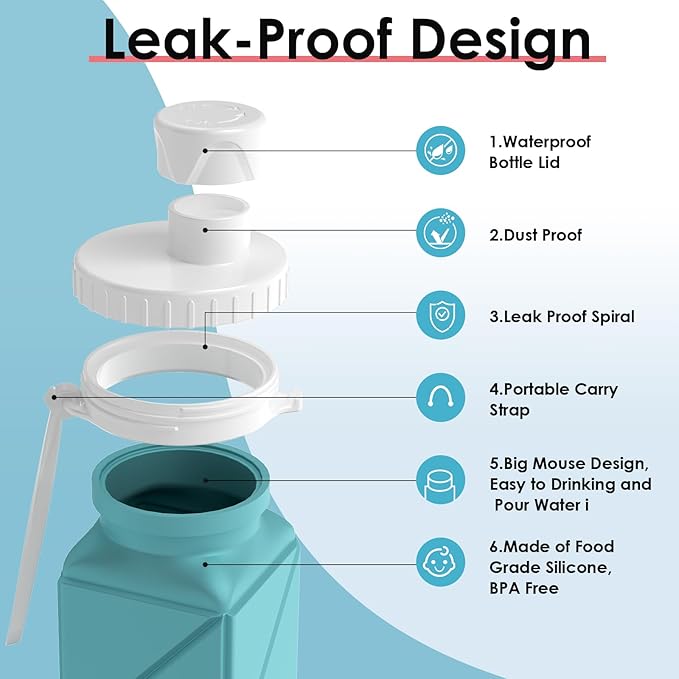 Leak-Proof Design

1.Waterproof Bottle Lid

2.Dust Proof

3.Leak Proof Spiral

4.Portable Carry Strap

5.Big Mouse Design, Easy to Drinking and Pour Water i

6.Made of Food Grade Silicone, BPA Free