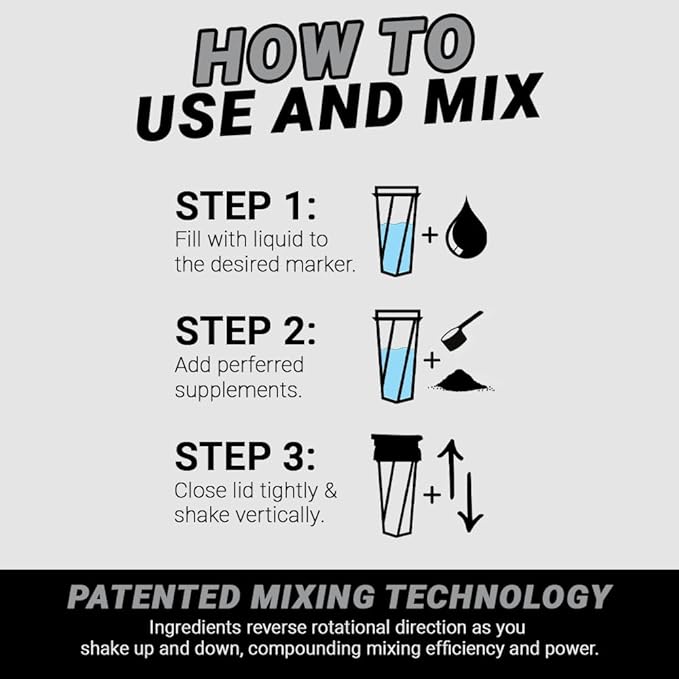 HOW TO
USE AND MIX

STEP 1:
Fill with liquid to the desired marker.

+

STEP 2:
Add perferred supplements.

+

STEP 3:
Close lid tightly & shake vertically.

+

PATENTED MIXING TECHNOLOGY
Ingredients reverse rotational direction as you shake up and down, compounding mixing efficiency and power.