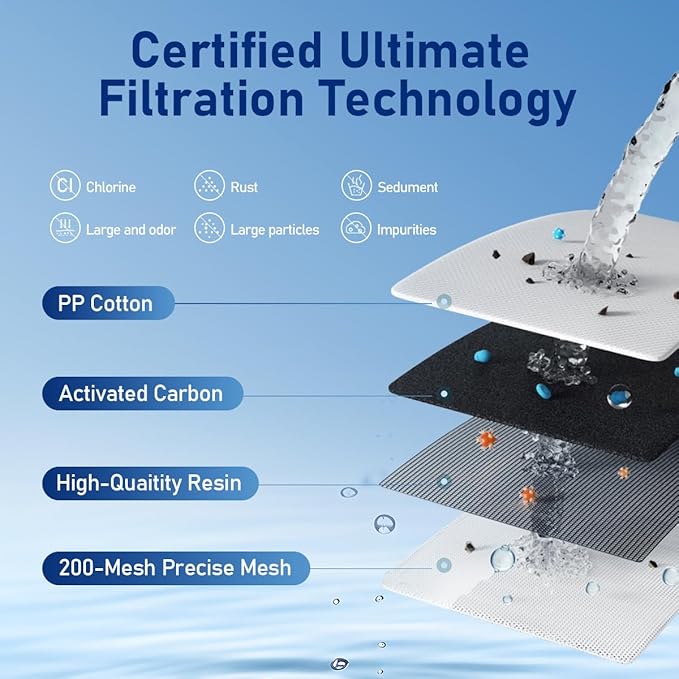 Certified Ultimate Filtration Technology

Cl Chlorine
Rust
Sedument
Large and odor
Large particles
Impurities

PP Cotton

Activated Carbon

High-Quaitity Resin

200-Mesh Precise Mesh