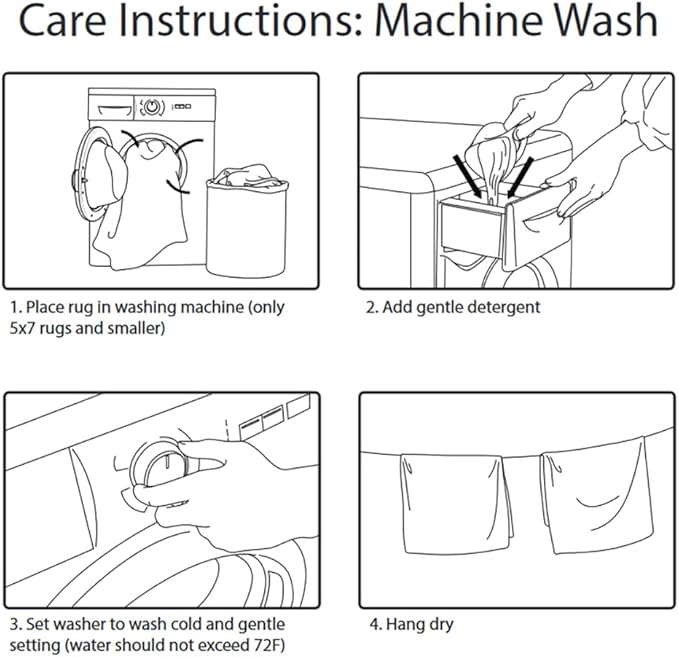 Care Instructions: Machine Wash

1. Place rug in washing machine (only 5x7 rugs and smaller)

2. Add gentle detergent

3. Set washer to wash cold and gentle setting (water should not exceed 72F)

4. Hang dry