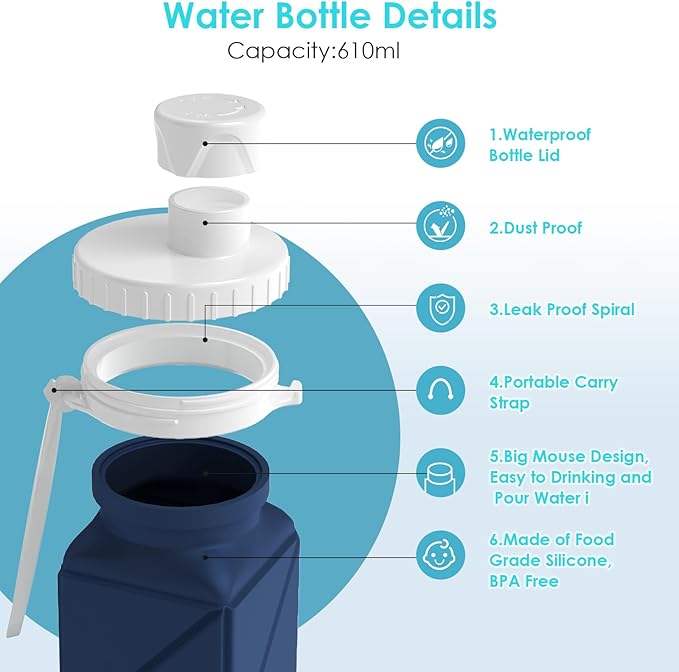 Water Bottle Details
Capacity:610ml

1.Waterproof Bottle Lid

2.Dust Proof

3.Leak Proof Spiral

4.Portable Carry Strap

5.Big Mouse Design, Easy to Drinking and Pour Water i

6.Made of Food Grade Silicone, BPA Free