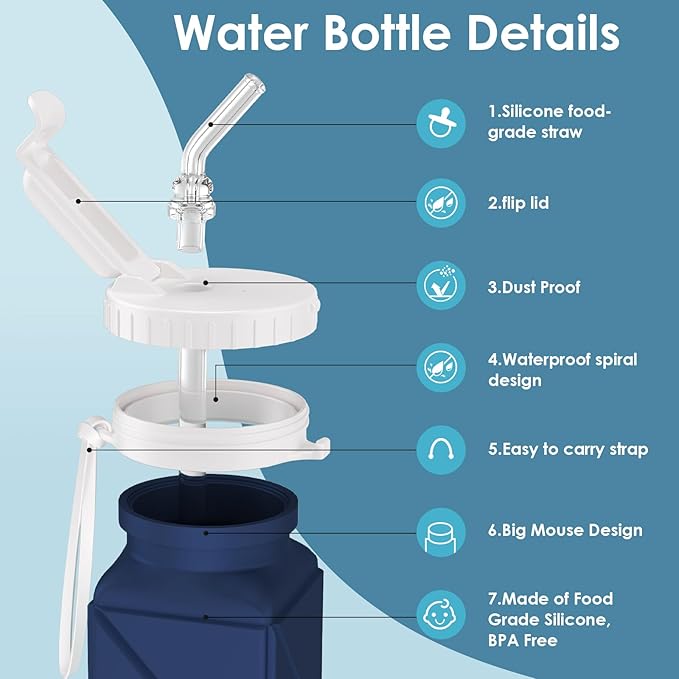 Water Bottle Details

1.Silicone food-grade straw

2.flip lid

3.Dust Proof

4.Waterproof spiral design

5.Easy to carry strap

6.Big Mouse Design

7.Made of Food Grade Silicone, BPA Free