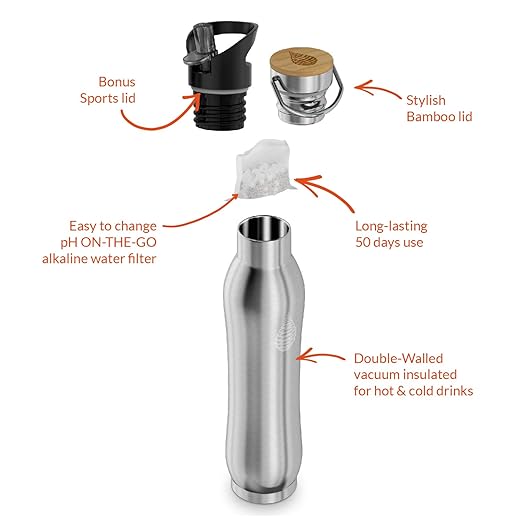 Bonus
Sports lid

Stylish
Bamboo lid

Easy to change
pH ON-THE-GO
alkaline water filter

Long-lasting
50 days use

Double-Walled
vacuum insulated
for hot & cold drinks