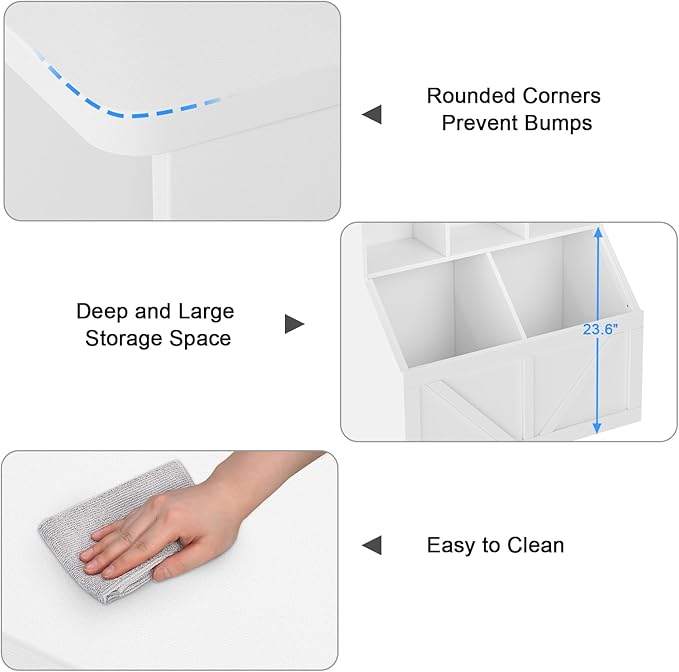 Rounded Corners
Prevent Bumps

Deep and Large
Storage Space

23.6"

Easy to Clean