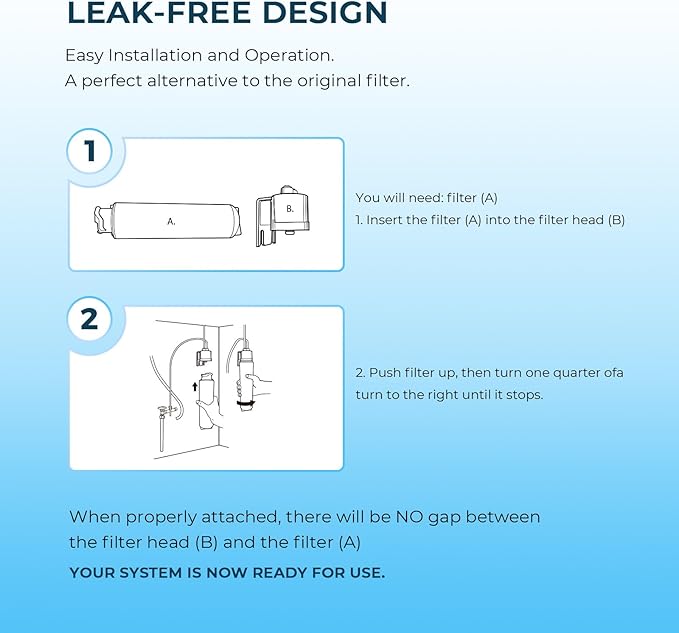 LEAK-FREE DESIGN

Easy Installation and Operation.
A perfect alternative to the original filter.

1

A.

B.

You will need: filter (A)
1. Insert the filter (A) into the filter head (B)

2

2. Push filter up, then turn one quarter ofa turn to the right until it stops.

When properly attached, there will be NO gap between the filter head (B) and the filter (A)

YOUR SYSTEM IS NOW READY FOR USE.