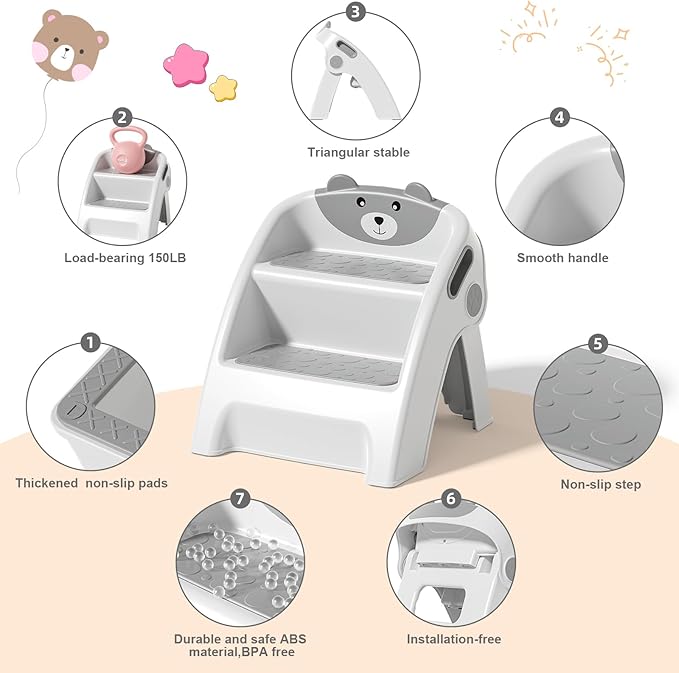 3
Triangular stable

2
Load-bearing 150LB

4
Smooth handle

1
Thickened non-slip pads

5
Non-slip step

7
Durable and safe ABS material,BPA free

6
Installation-free