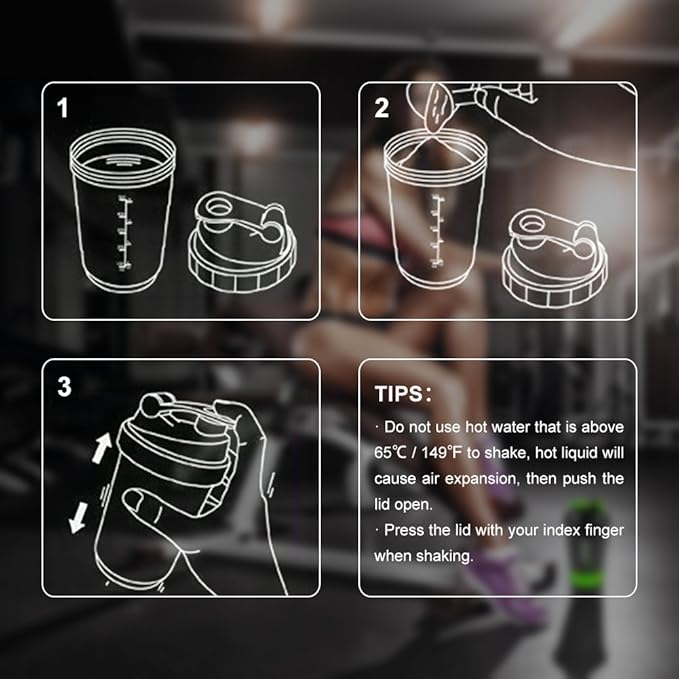 1

2

3

TIPS:

· Do not use hot water that is above 65℃ / 149°F to shake, hot liquid will cause air expansion, then push the lid open.

· Press the lid with your index finger when shaking.