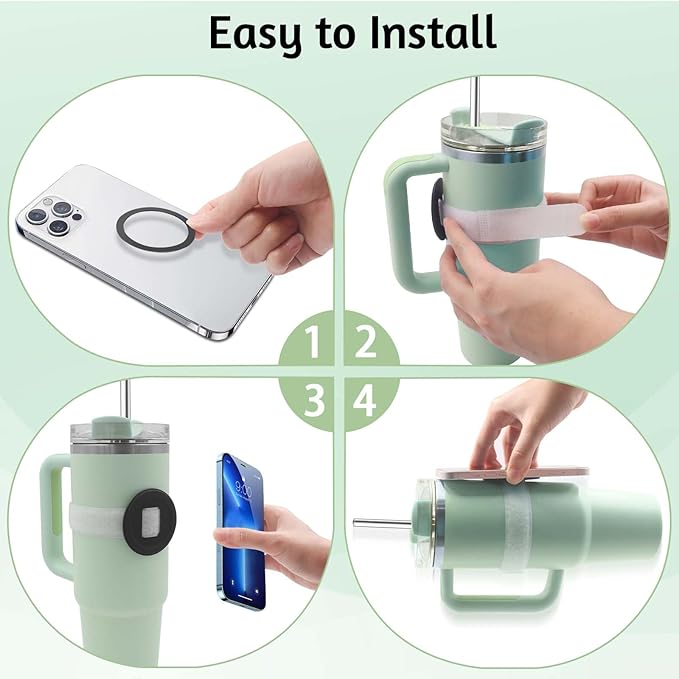 Easy to Install

1 2
3 4

9:00