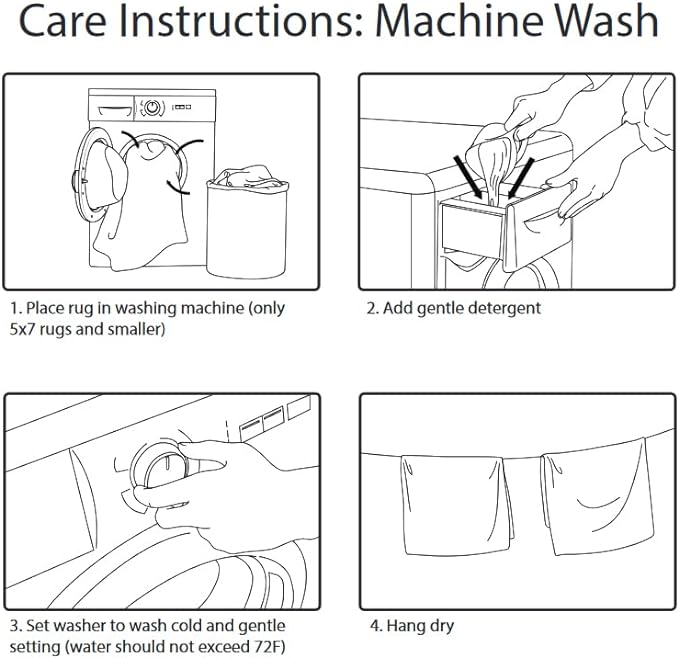 Care Instructions: Machine Wash

1. Place rug in washing machine (only 5x7 rugs and smaller)

2. Add gentle detergent

3. Set washer to wash cold and gentle setting (water should not exceed 72F)

4. Hang dry