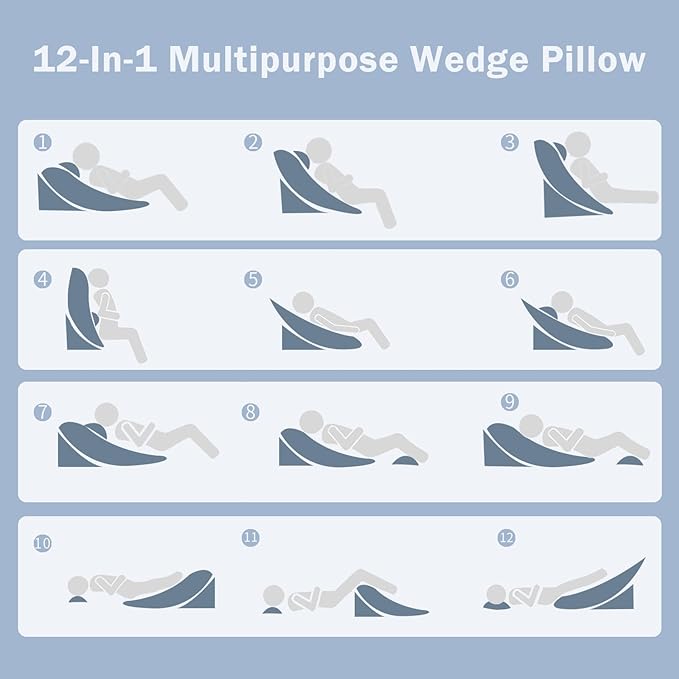 12-In-1 Multipurpose Wedge Pillow

①
②
③
④
⑤
⑥
⑦
⑧
⑨
⑩
⑪
⑫