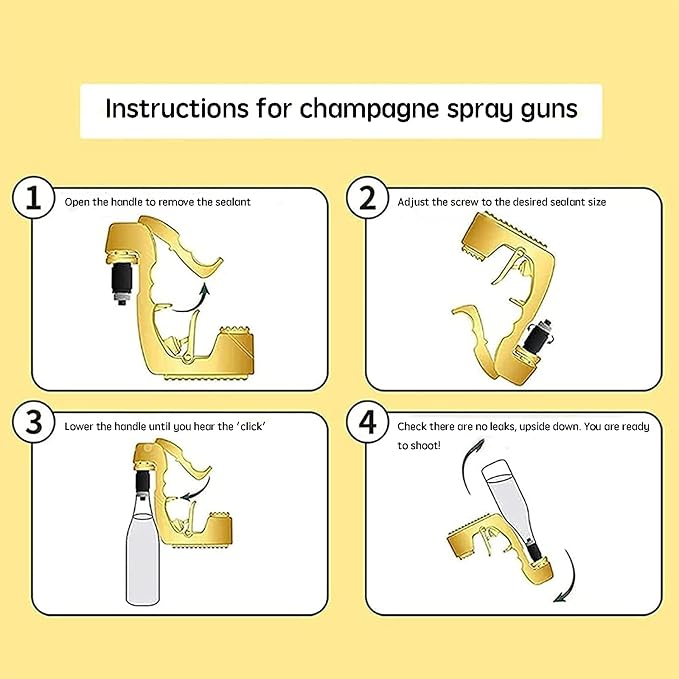 Instructions for champagne spray guns

1
Open the handle to remove the sealant

2
Adjust the screw to the desired sealant size

3
Lower the handle until you hear the 'click'

4
Check there are no leaks, upside down. You are ready to shoot!