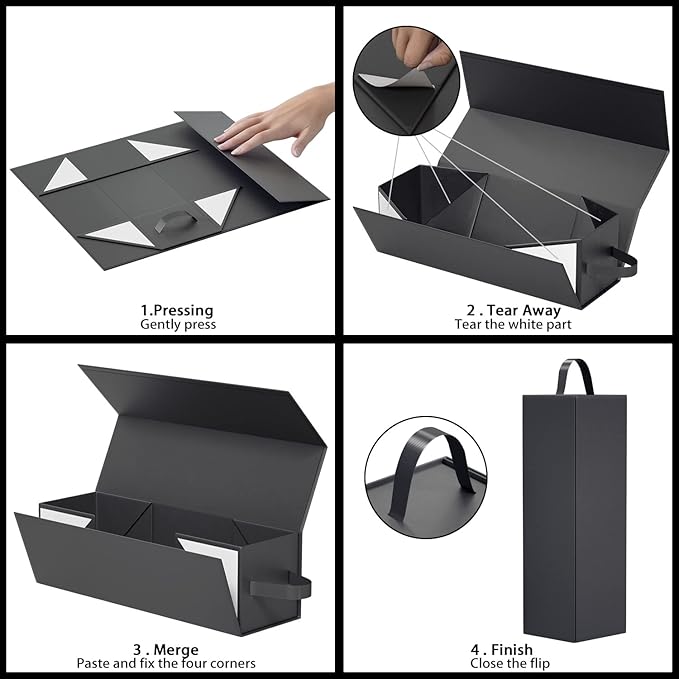 1.Pressing
Gently press

2 . Tear Away
Tear the white part

3 . Merge
Paste and fix the four corners

4 . Finish
Close the flip