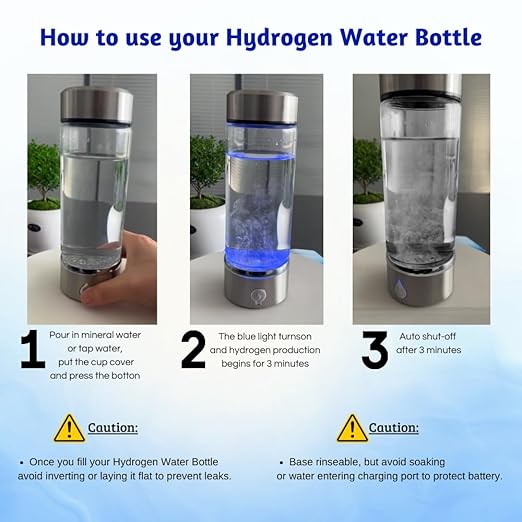 How to use your Hydrogen Water Bottle

1 Pour in mineral water or tap water, put the cup cover and press the botton

2 The blue light turnson and hydrogen production begins for 3 minutes

3 Auto shut-off after 3 minutes

Caution:

• Once you fill your Hydrogen Water Bottle avoid inverting or laying it flat to prevent leaks.

Caution:

• Base rinseable, but avoid soaking or water entering charging port to protect battery.