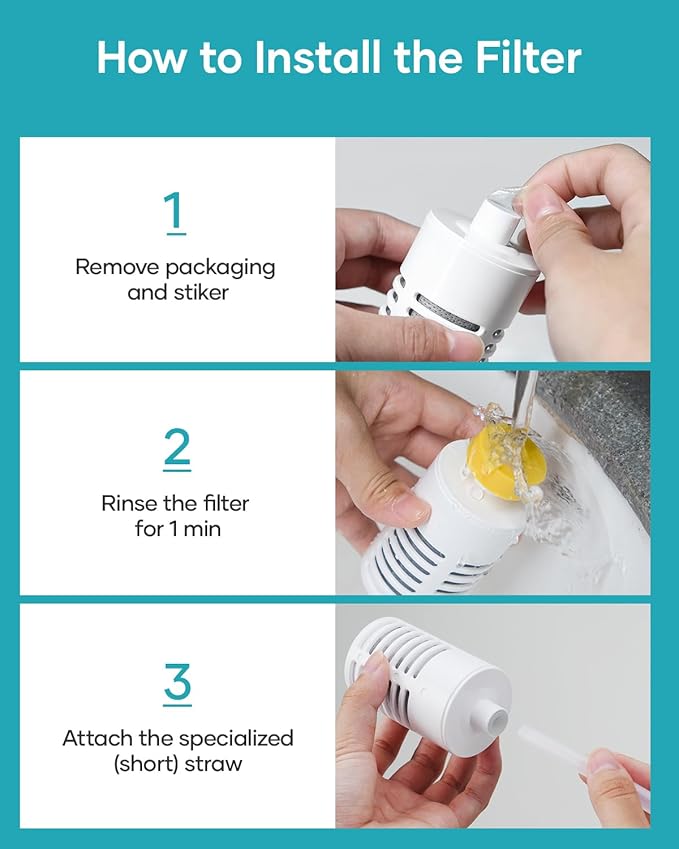 How to Install the Filter

1

Remove packaging and stiker

2

Rinse the filter for 1 min

3

Attach the specialized (short) straw