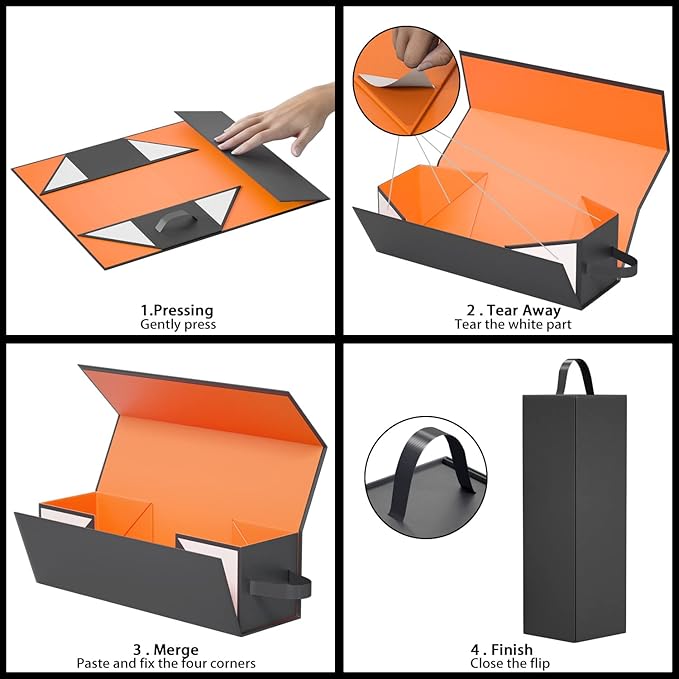 1.Pressing
Gently press

2 . Tear Away
Tear the white part

3 . Merge
Paste and fix the four corners

4 . Finish
Close the flip