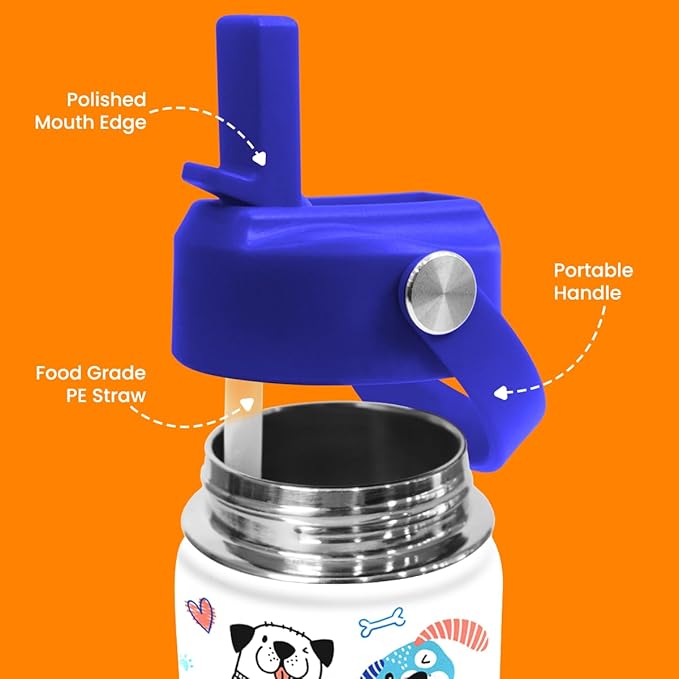 Polished Mouth Edge

Portable Handle

Food Grade PE Straw