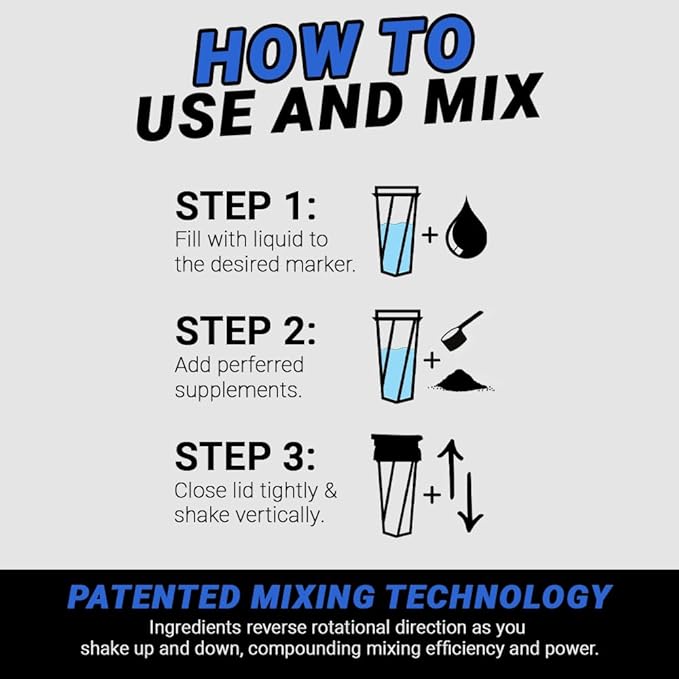 HOW TO
USE AND MIX

STEP 1:
Fill with liquid to the desired marker.

+

STEP 2:
Add perferred supplements.

+

STEP 3:
Close lid tightly & shake vertically.

+

PATENTED MIXING TECHNOLOGY
Ingredients reverse rotational direction as you shake up and down, compounding mixing efficiency and power.