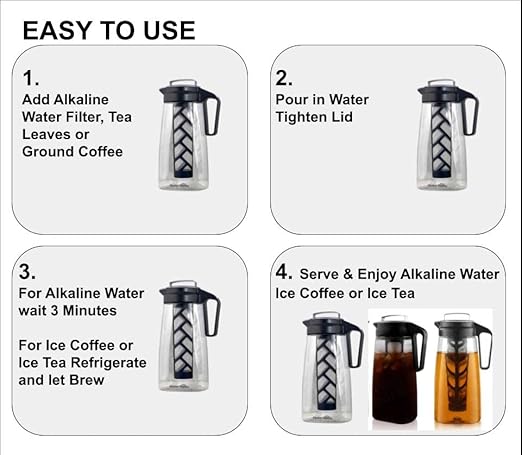 EASY TO USE

1.
Add Alkaline Water Filter, Tea Leaves or Ground Coffee

2.
Pour in Water
Tighten Lid

3.
For Alkaline Water wait 3 Minutes

For Ice Coffee or Ice Tea Refrigerate and let Brew

4. Serve & Enjoy Alkaline Water Ice Coffee or Ice Tea