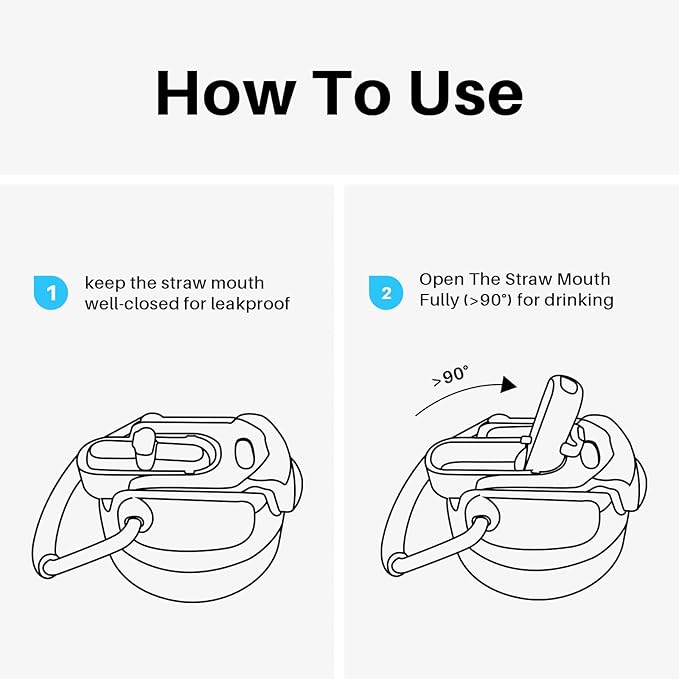 How To Use

1 keep the straw mouth well-closed for leakproof

2 Open The Straw Mouth Fully (>90°) for drinking

>90°