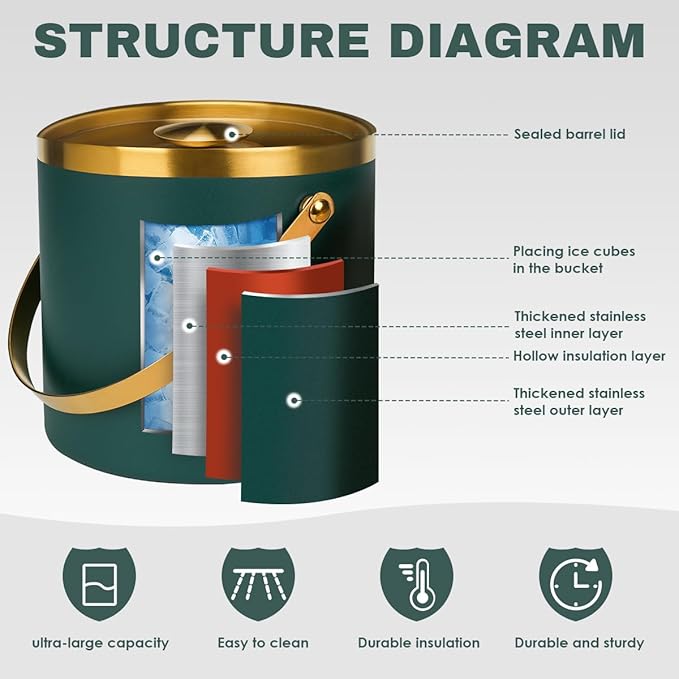 STRUCTURE DIAGRAM

Sealed barrel lid

Placing ice cubes in the bucket

Thickened stainless steel inner layer

Hollow insulation layer

Thickened stainless steel outer layer

ultra-large capacity

Easy to clean

Durable insulation

Durable and sturdy