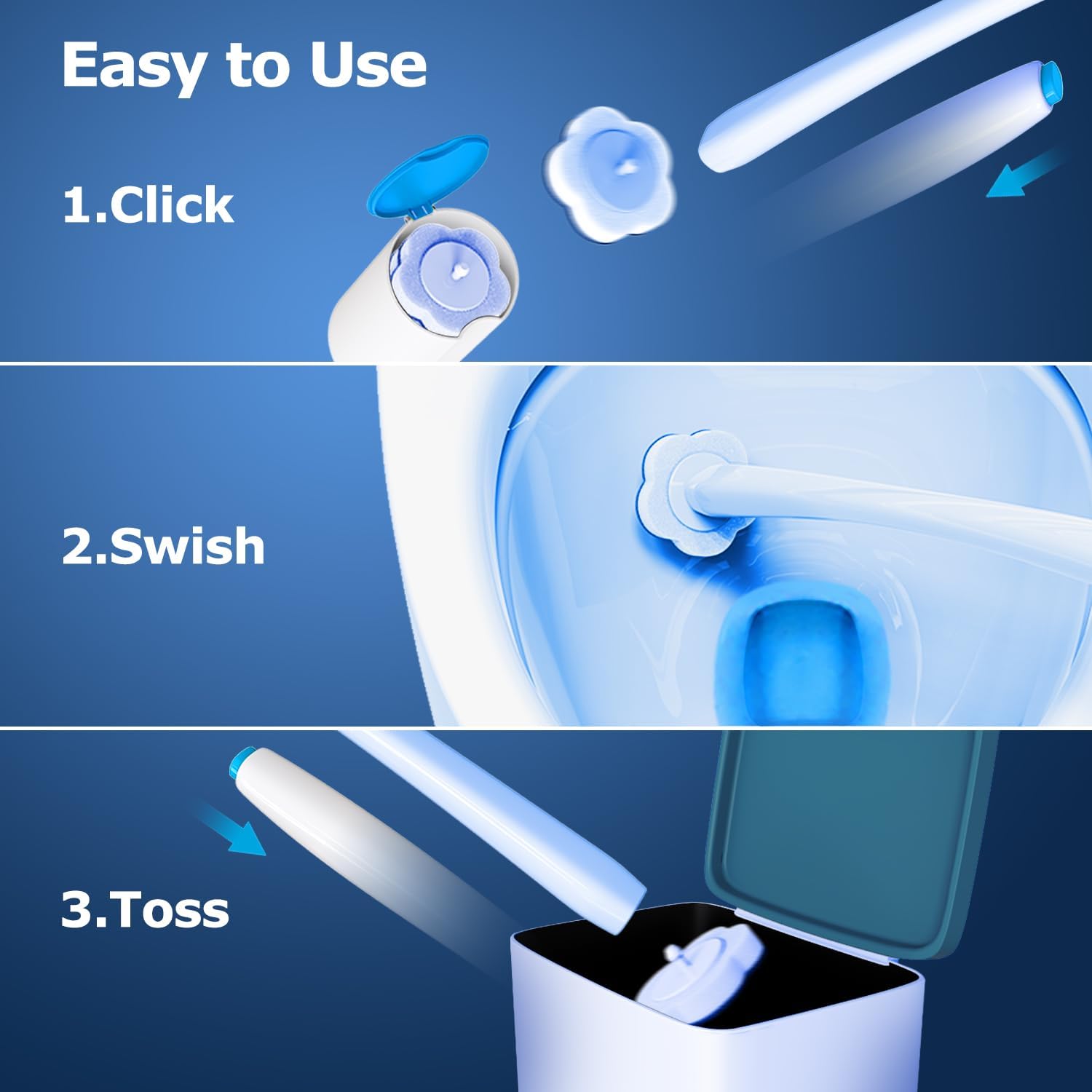 Easy to Use

1.Click

2.Swish

3.Toss