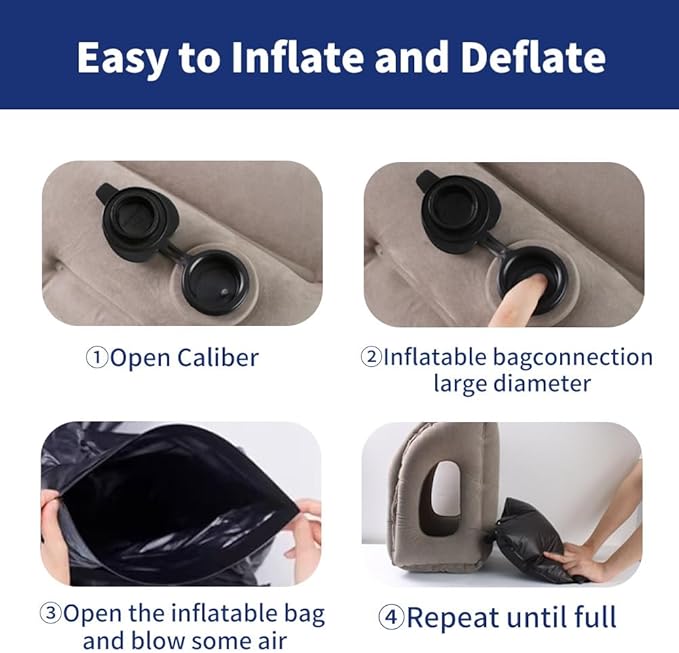 Easy to Inflate and Deflate

①Open Caliber

②Inflatable bagconnection large diameter

③Open the inflatable bag and blow some air

④Repeat until full