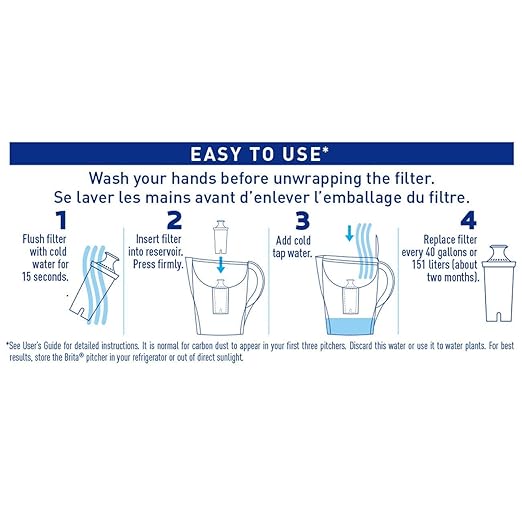 EASY TO USE*

Wash your hands before unwrapping the filter.
Se laver les mains avant d'enlever l'emballage du filtre.

1
Flush filter with cold water for 15 seconds.

2
Insert filter into reservoir. Press firmly.

3
Add cold tap water.

4
Replace filter every 40 gallons or 151 liters (about two months).

*See User's Guide for detailed instructions. It is normal for carbon dust to appear in your first three pitchers. Discard this water or use it to water plants. For best results, store the Brita® pitcher in your refrigerator or out of direct sunlight.