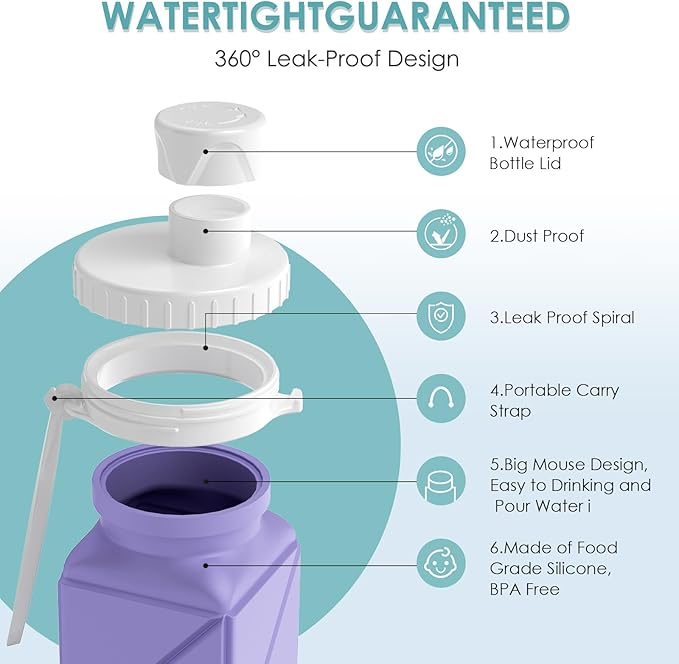 WATERTIGHTGUARANTEED
360° Leak-Proof Design

1.Waterproof Bottle Lid

2.Dust Proof

3.Leak Proof Spiral

4.Portable Carry Strap

5.Big Mouse Design, Easy to Drinking and Pour Water i

6.Made of Food Grade Silicone, BPA Free