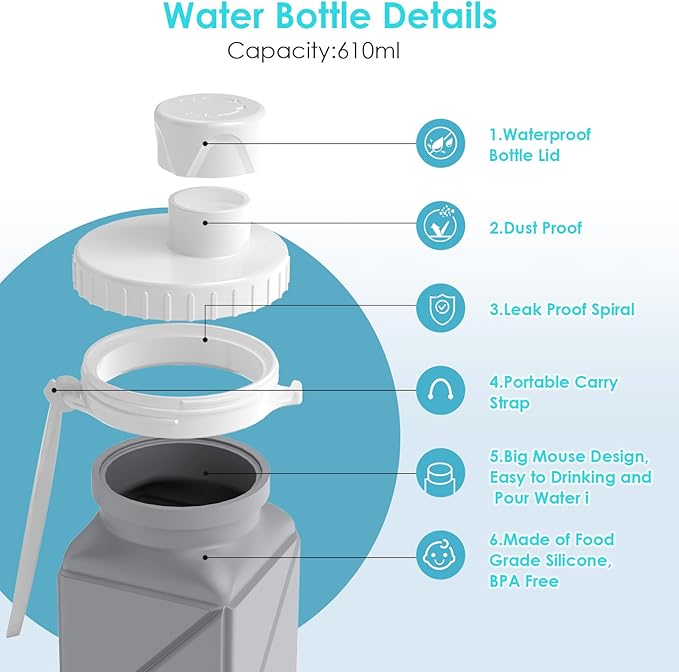 Water Bottle Details
Capacity:610ml

1.Waterproof Bottle Lid

2.Dust Proof

3.Leak Proof Spiral

4.Portable Carry Strap

5.Big Mouse Design, Easy to Drinking and Pour Water i

6.Made of Food Grade Silicone, BPA Free