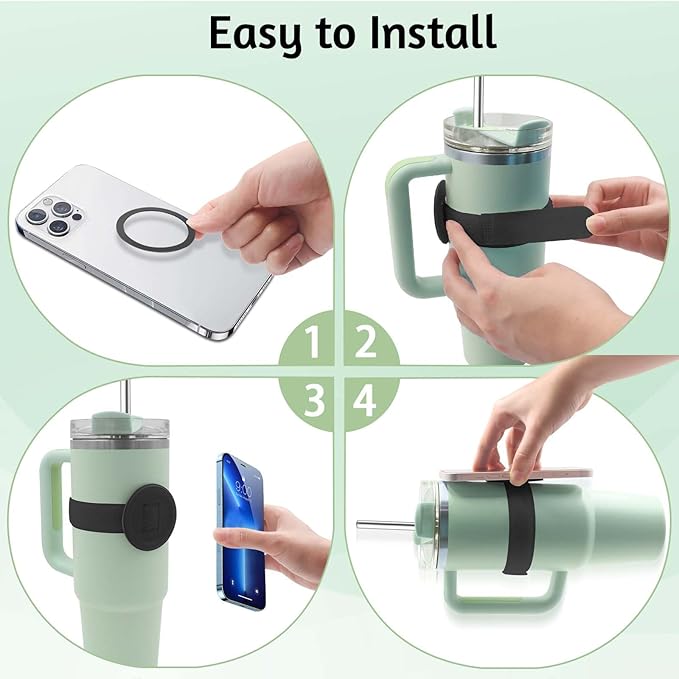 Easy to Install

1 2

3 4

9:00