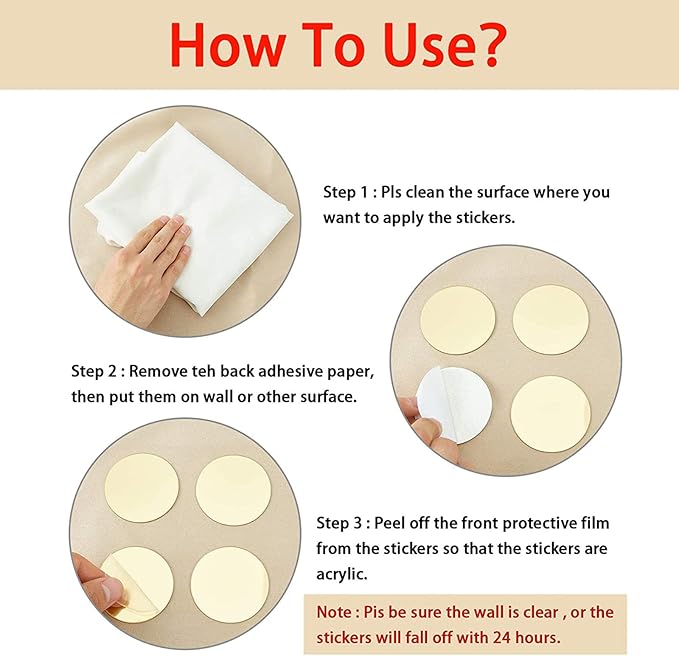 How To Use?

Step 1 : Pls clean the surface where you want to apply the stickers.

Step 2 : Remove teh back adhesive paper, then put them on wall or other surface.

Step 3 : Peel off the front protective film from the stickers so that the stickers are acrylic.

Note : Pis be sure the wall is clear , or the stickers will fall off with 24 hours.