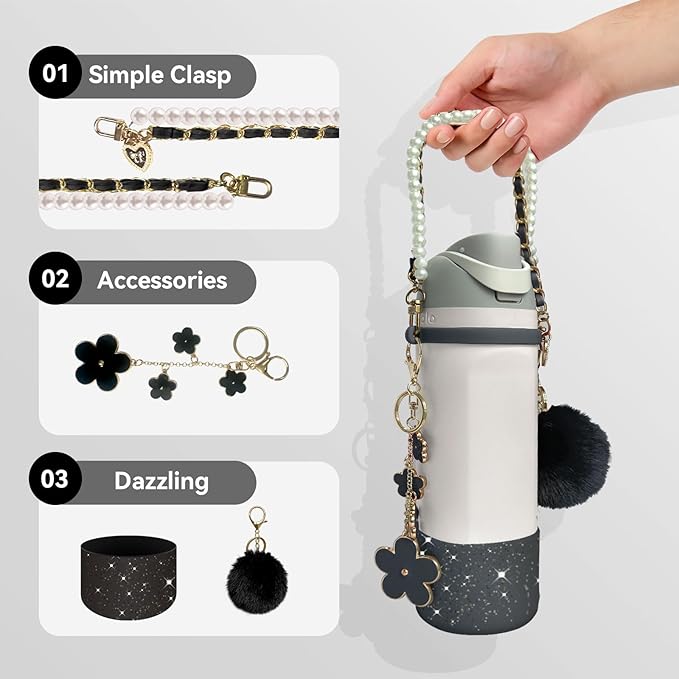 01 Simple Clasp

02 Accessories

03 Dazzling