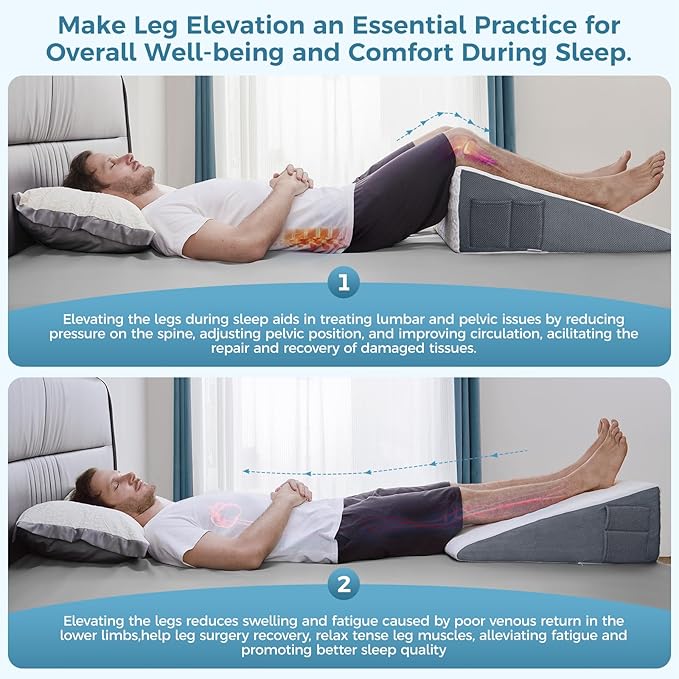 Make Leg Elevation an Essential Practice for Overall Well-being and Comfort During Sleep.

1

Elevating the legs during sleep aids in treating lumbar and pelvic issues by reducing pressure on the spine, adjusting pelvic position, and improving circulation, acilitating the repair and recovery of damaged tissues.

2

Elevating the legs reduces swelling and fatigue caused by poor venous return in the lower limbs,help leg surgery recovery, relax tense leg muscles, alleviating fatigue and promoting better sleep quality