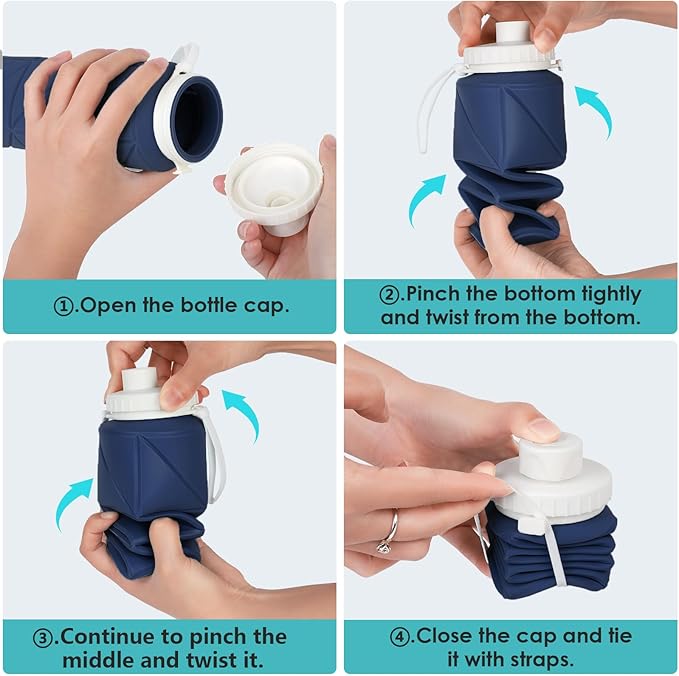 ①.Open the bottle cap.

②.Pinch the bottom tightly and twist from the bottom.

③.Continue to pinch the middle and twist it.

④.Close the cap and tie it with straps.