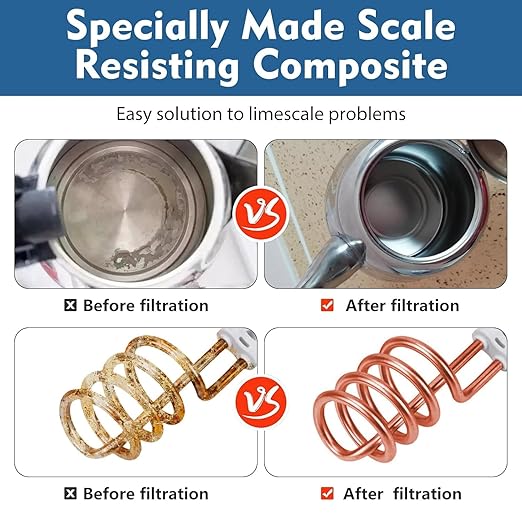 Specially Made Scale Resisting Composite

Easy solution to limescale problems

VS

Before filtration

After filtration

VS

Before filtration

After filtration