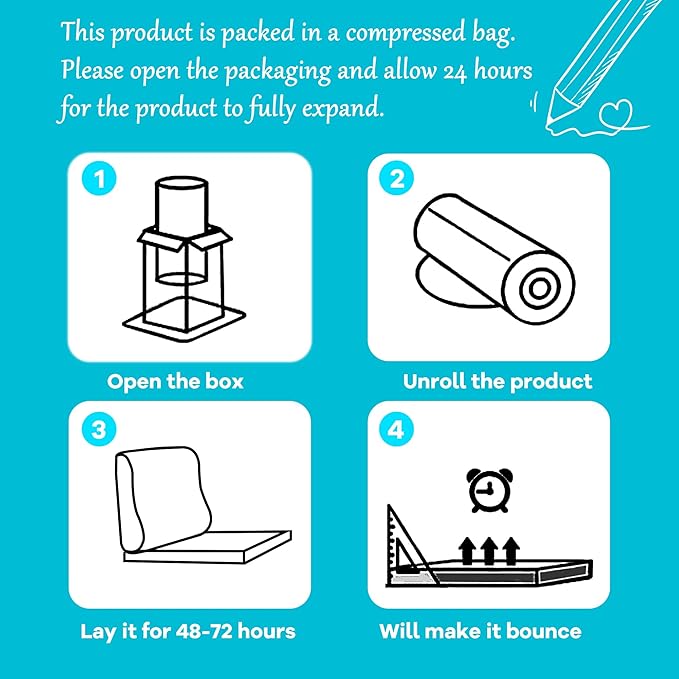 This product is packed in a compressed bag. Please open the packaging and allow 24 hours for the product to fully expand.

1

Open the box

2

Unroll the product

3

Lay it for 48-72 hours

4

Will make it bounce