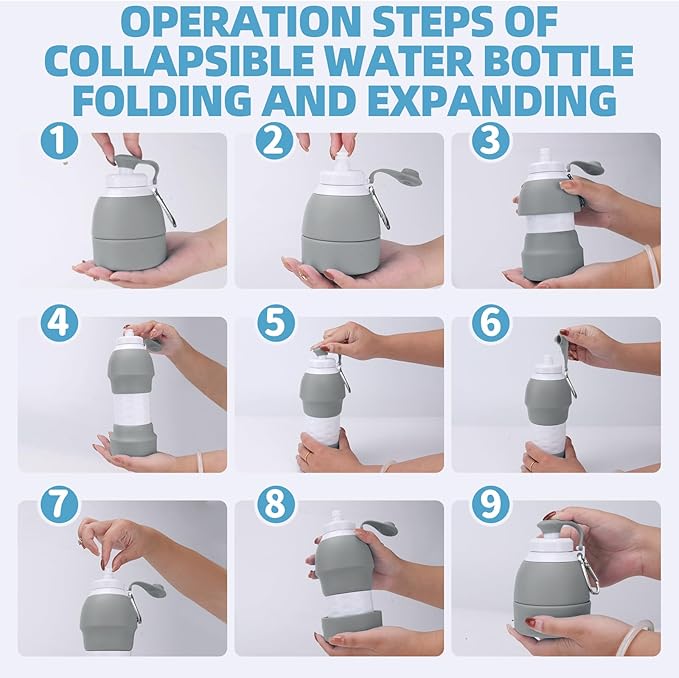 OPERATION STEPS OF COLLAPSIBLE WATER BOTTLE FOLDING AND EXPANDING

1

2

3

4

5

6

7

8

9