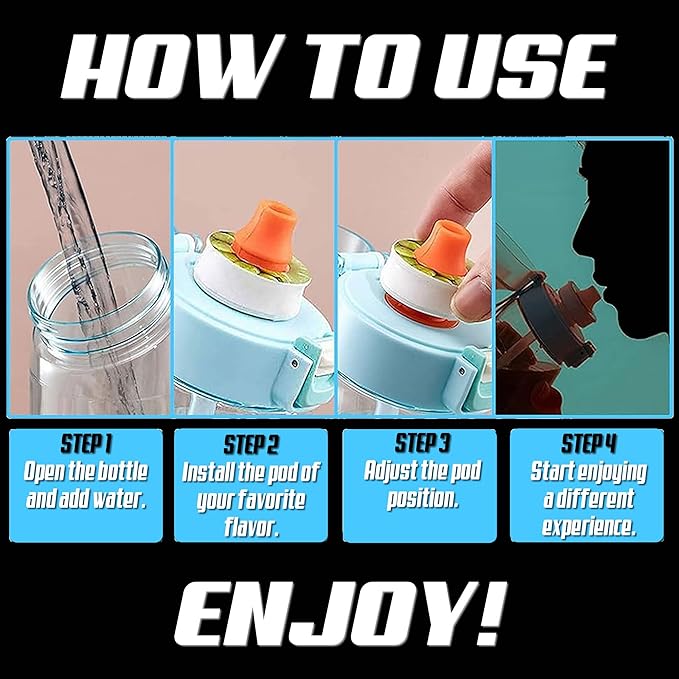 HOW TO USE

STEP 1
Open the bottle and add water.

STEP 2
Install the pod of your favorite flavor.

STEP 3
Adjust the pod position.

STEP 4
Start enjoying a different experience.

ENJOY!