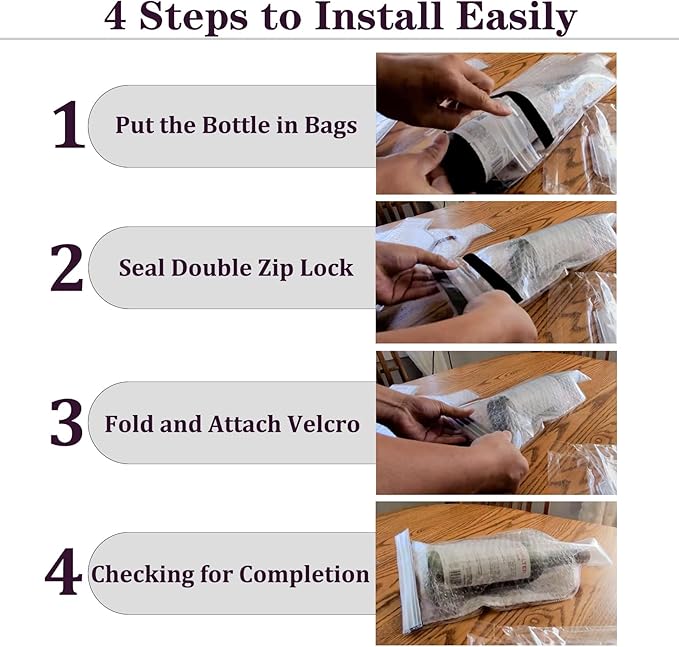 4 Steps to Install Easily

1 Put the Bottle in Bags

2 Seal Double Zip Lock

3 Fold and Attach Velcro

4 Checking for Completion