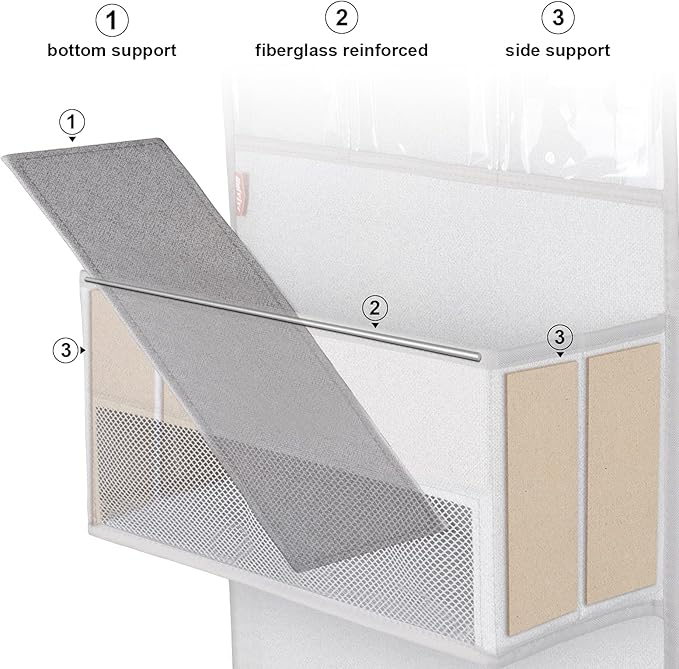 1
bottom support

2
fiberglass reinforced

3
side support

1

2

3

3