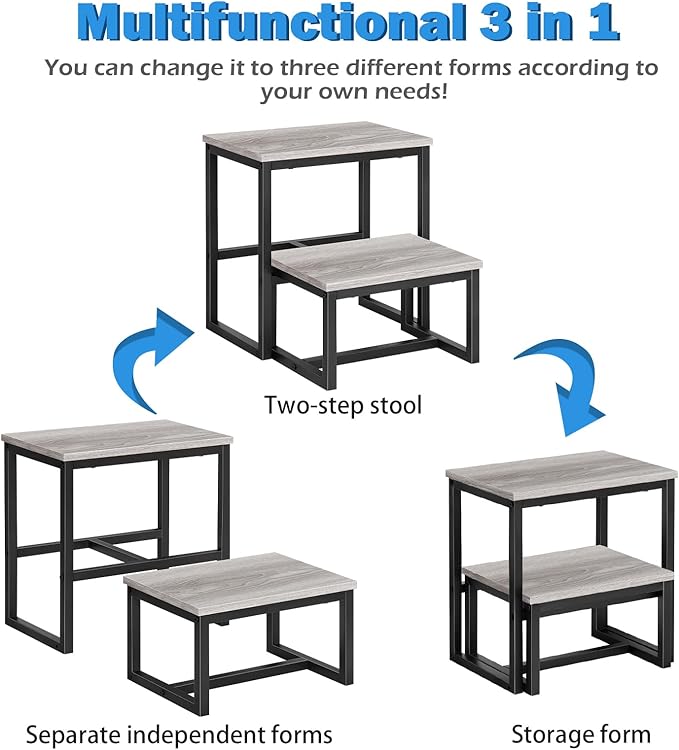 Multifunctional 3 in 1

You can change it to three different forms according to your own needs!

Two-step stool

Separate independent forms

Storage form