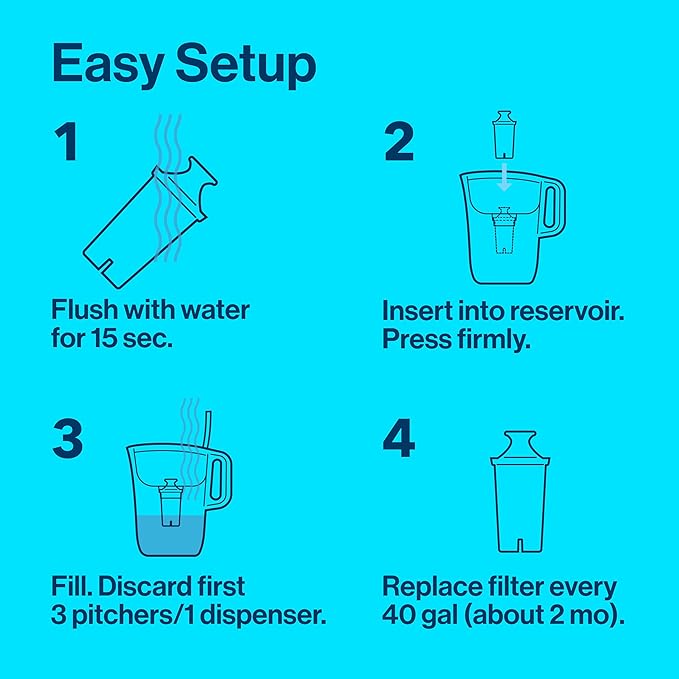 Easy Setup

1

Flush with water for 15 sec.

2

Insert into reservoir. Press firmly.

3

Fill. Discard first 3 pitchers/1 dispenser.

4

Replace filter every 40 gal (about 2 mo).