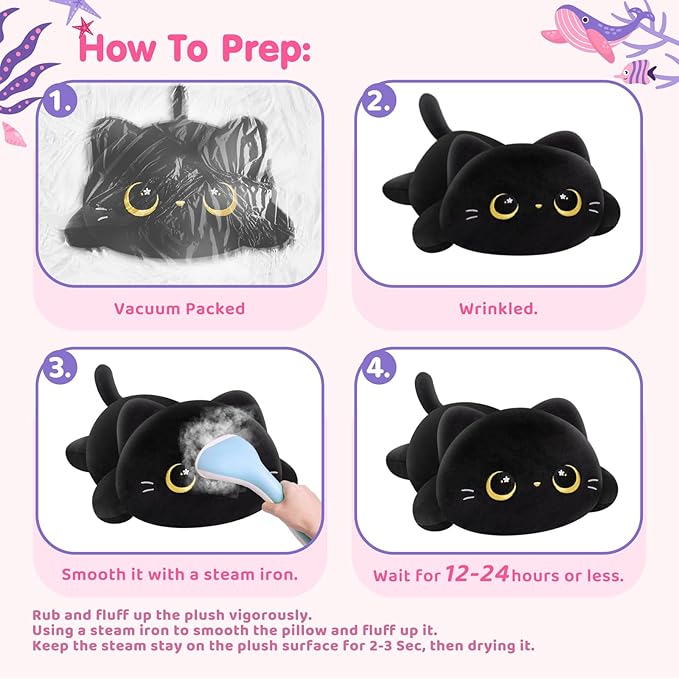 How To Prep:

1.

Vacuum Packed

2.

Wrinkled.

3.

Smooth it with a steam iron.

4.

Wait for 12-24 hours or less.

Rub and fluff up the plush vigorously.
Using a steam iron to smooth the pillow and fluff up it.
Keep the steam stay on the plush surface for 2-3 Sec, then drying it.