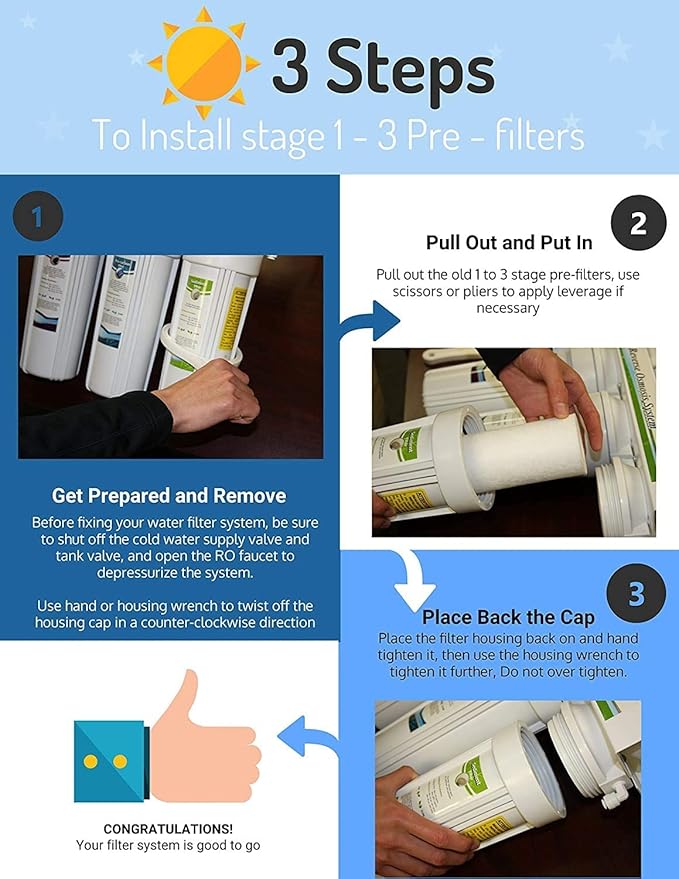 3 Steps
To Install stage 1 - 3 Pre - filters

1

Get Prepared and Remove
Before fixing your water filter system, be sure to shut off the cold water supply valve and tank valve, and open the RO faucet to depressurize the system.

Use hand or housing wrench to twist off the housing cap in a counter-clockwise direction

2
Pull Out and Put In
Pull out the old 1 to 3 stage pre-filters, use scissors or pliers to apply leverage if necessary

Reverse Osmosis System

3
Place Back the Cap
Place the filter housing back on and hand tighten it, then use the housing wrench to tighten it further, Do not over tighten.

CONGRATULATIONS!
Your filter system is good to go