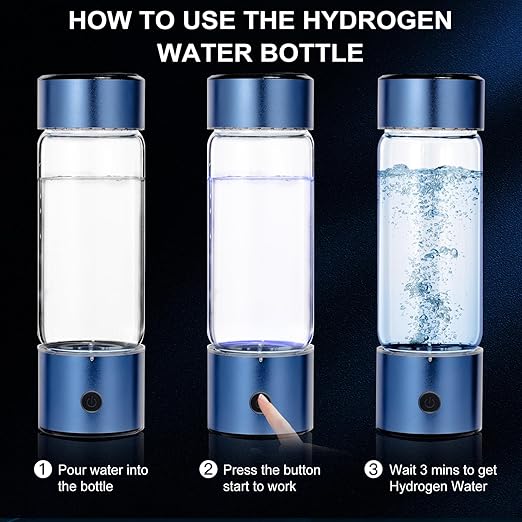 HOW TO USE THE HYDROGEN WATER BOTTLE

1 Pour water into the bottle

2 Press the button start to work

3 Wait 3 mins to get Hydrogen Water