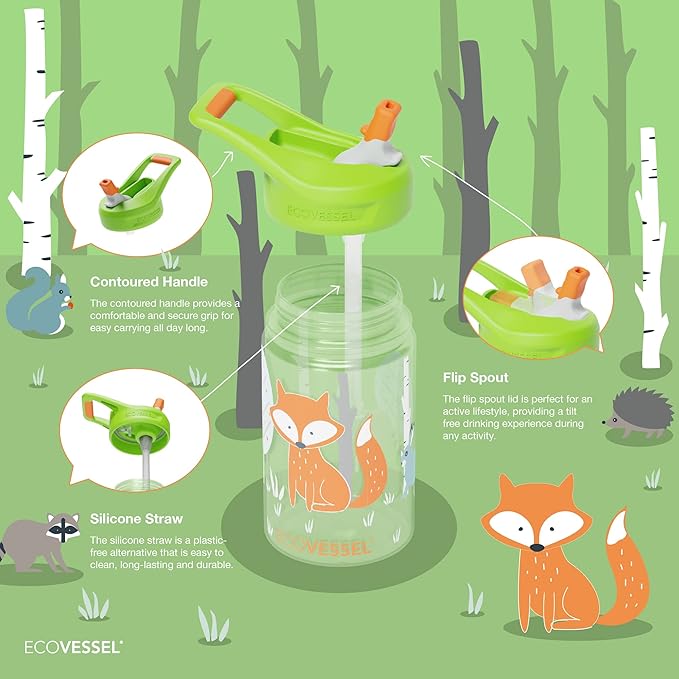 ECOVESSEL

Contoured Handle

The contoured handle provides a comfortable and secure grip for easy carrying all day long.

Flip Spout

The flip spout lid is perfect for an active lifestyle, providing a tilt free drinking experience during any activity.

Silicone Straw

The silicone straw is a plastic-free alternative that is easy to clean, long-lasting and durable.

ECOVESSEL

ECOVESSEL