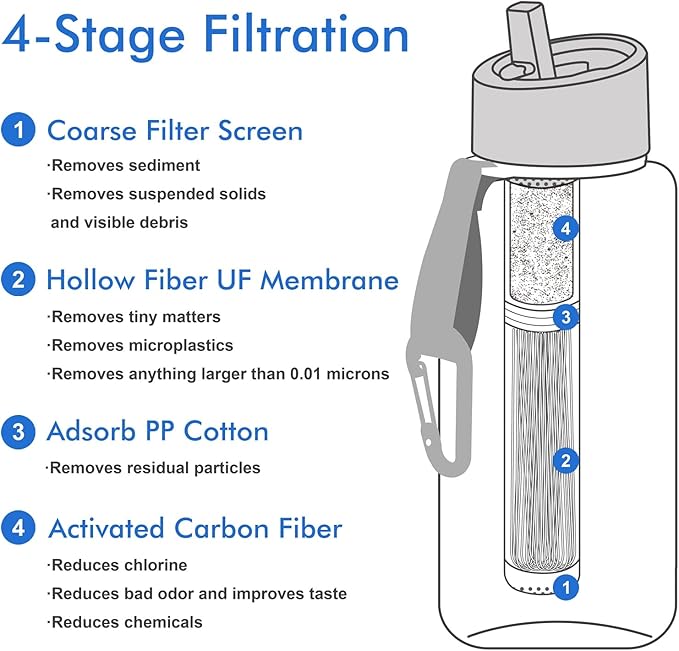 4-Stage Filtration

1 Coarse Filter Screen

·Removes sediment

·Removes suspended solids and visible debris

2 Hollow Fiber UF Membrane

·Removes tiny matters

·Removes microplastics

·Removes anything larger than 0.01 microns

3 Adsorb PP Cotton

·Removes residual particles

4 Activated Carbon Fiber

·Reduces chlorine

·Reduces bad odor and improves taste

·Reduces chemicals

4

3

2

1